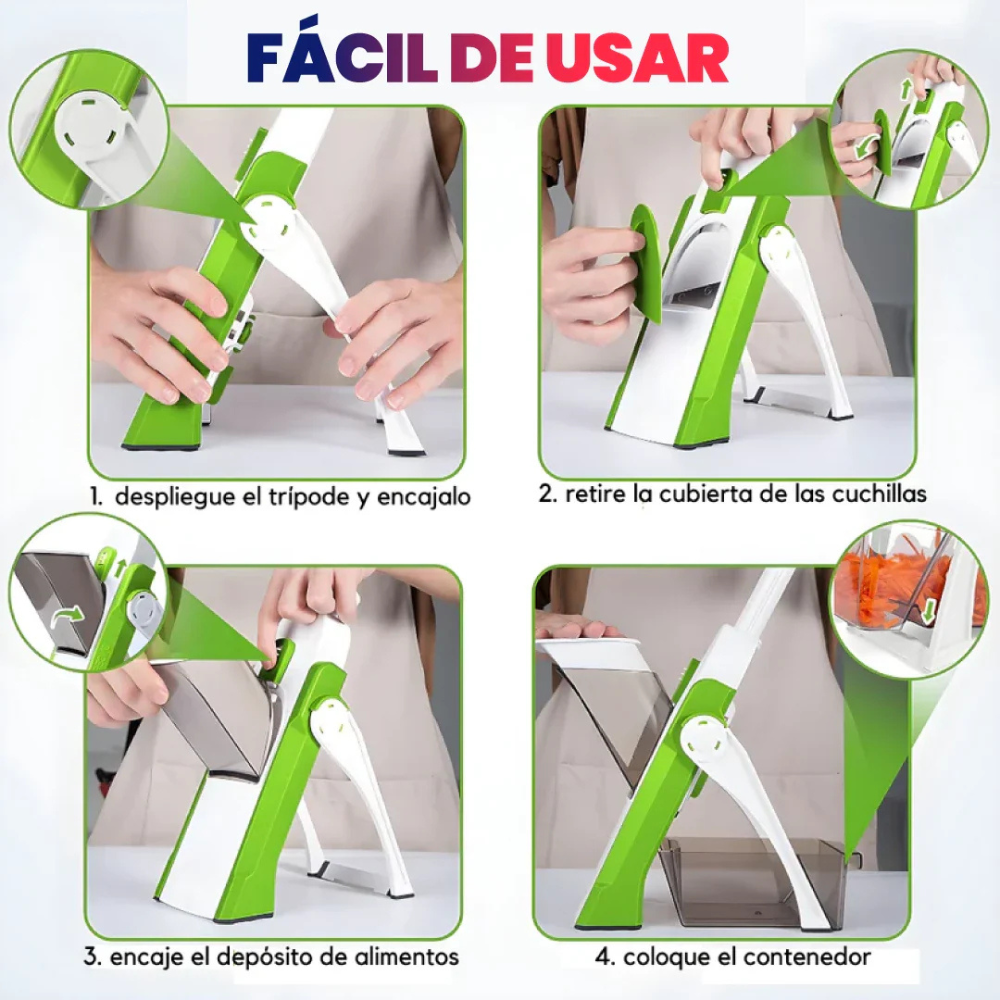 FÁCIL DE USAR

1. despliegue el trípode y encajalo

2. retire la cubierta de las cuchillas

3. encaje el depósito de alimentos

4. coloque el contenedor